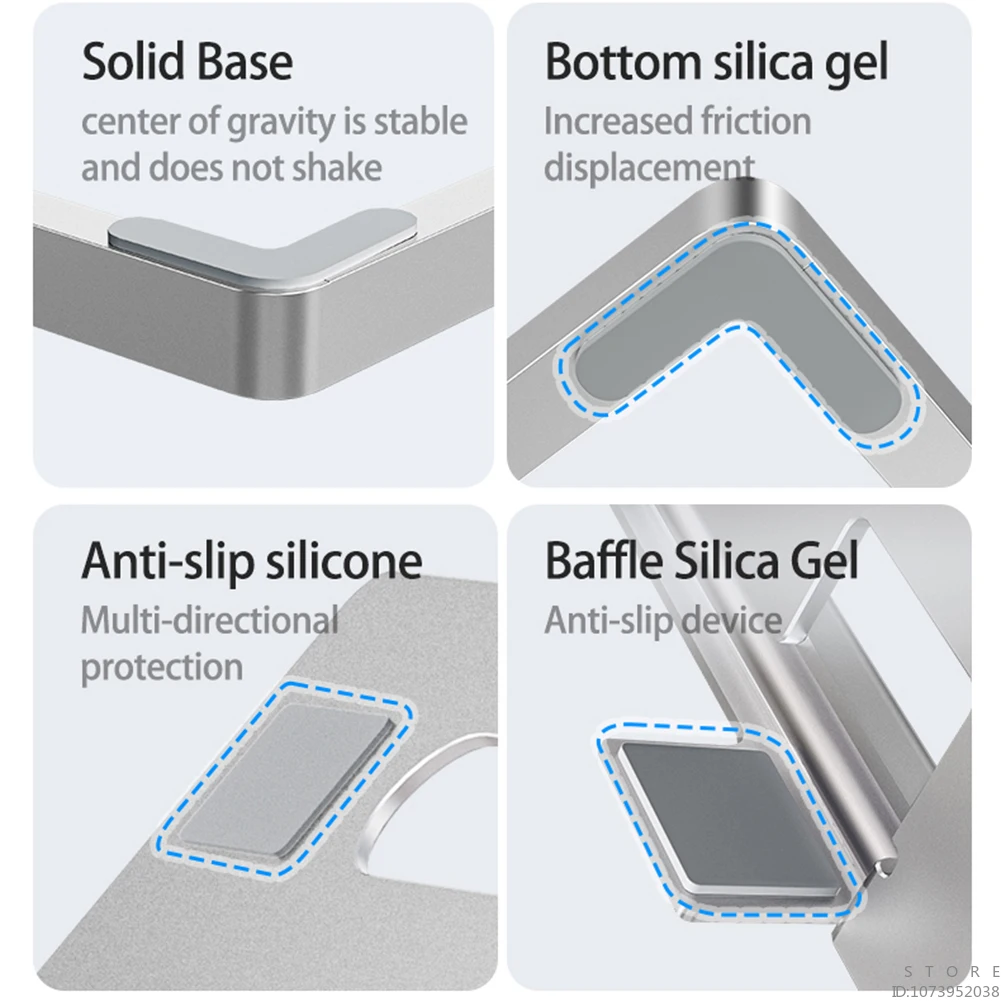 Solid Base
center of gravity is stable and does not shake

Bottom silica gel
Increased friction displacement

Anti-slip silicone
Multi-directional protection

Baffle Silica Gel
Anti-slip device

STORE
ID:1073952038